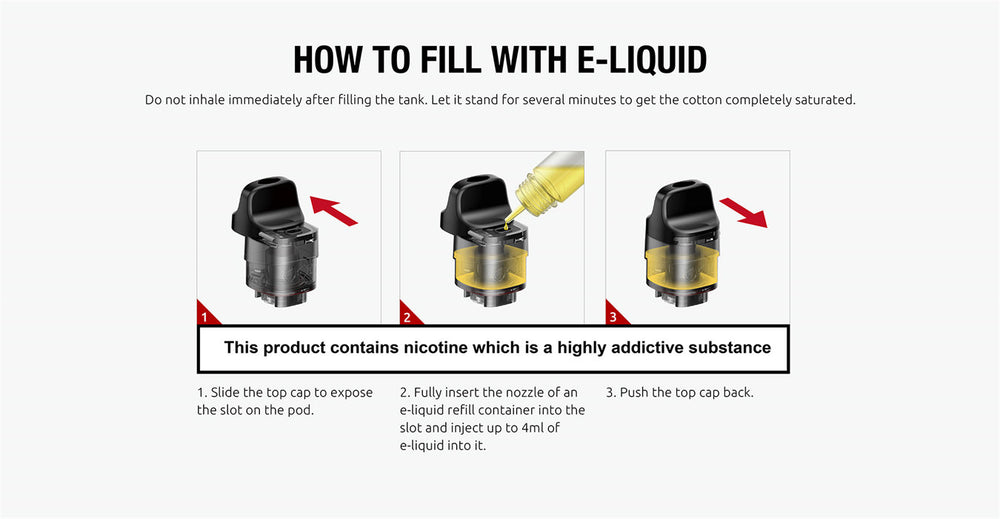 HOW TO FILL WITH E-LIQUID

Do not inhale immediately after filling the tank. Let it stand for several minutes to get the cotton completely saturated.

1

2

3

This product contains nicotine which is a highly addictive substance

1. Slide the top cap to expose the slot on the pod.

2. Fully insert the nozzle of an e-liquid refill container into the slot and inject up to 4ml of e-liquid into it.

3. Push the top cap back.